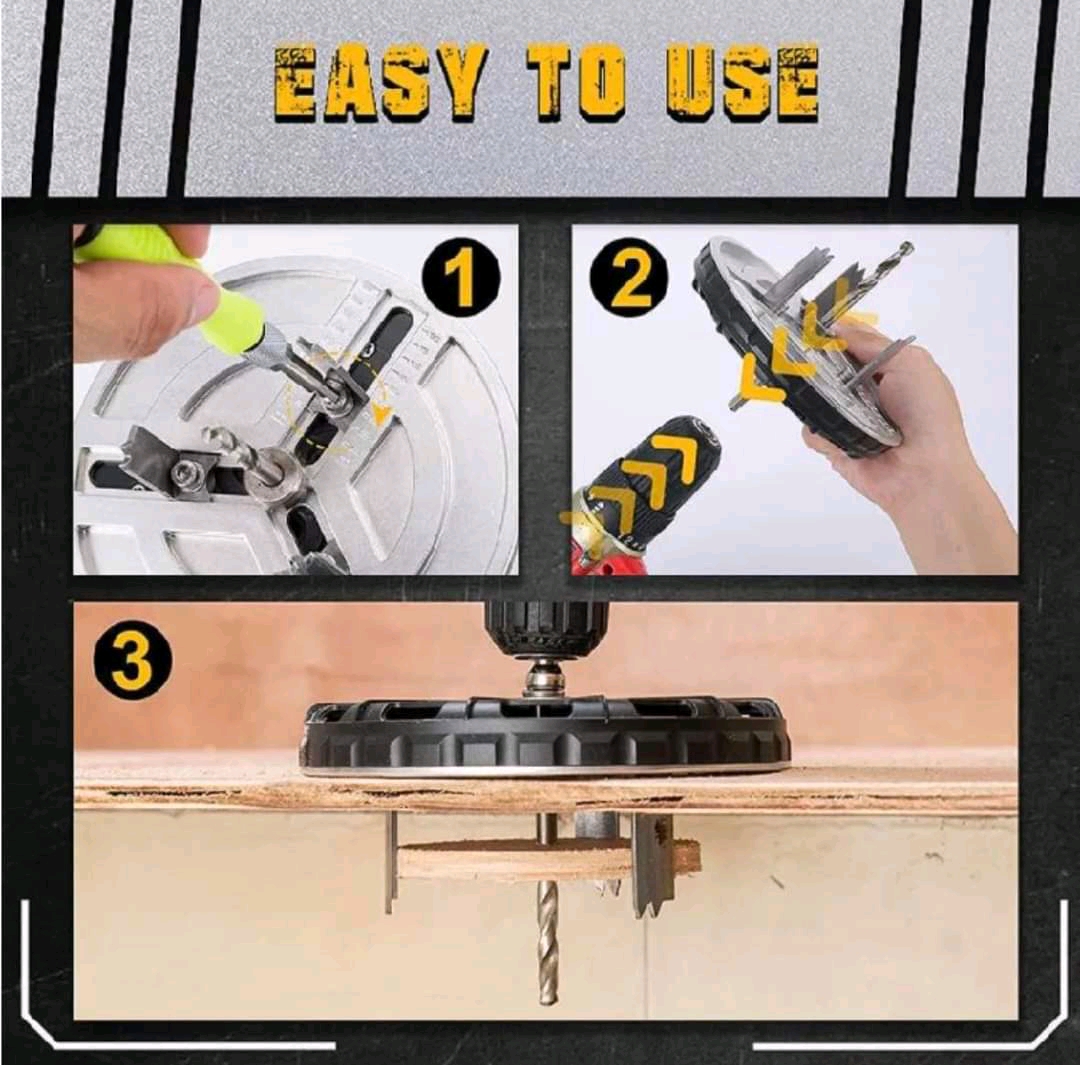 EASY TO USE

1

2

3