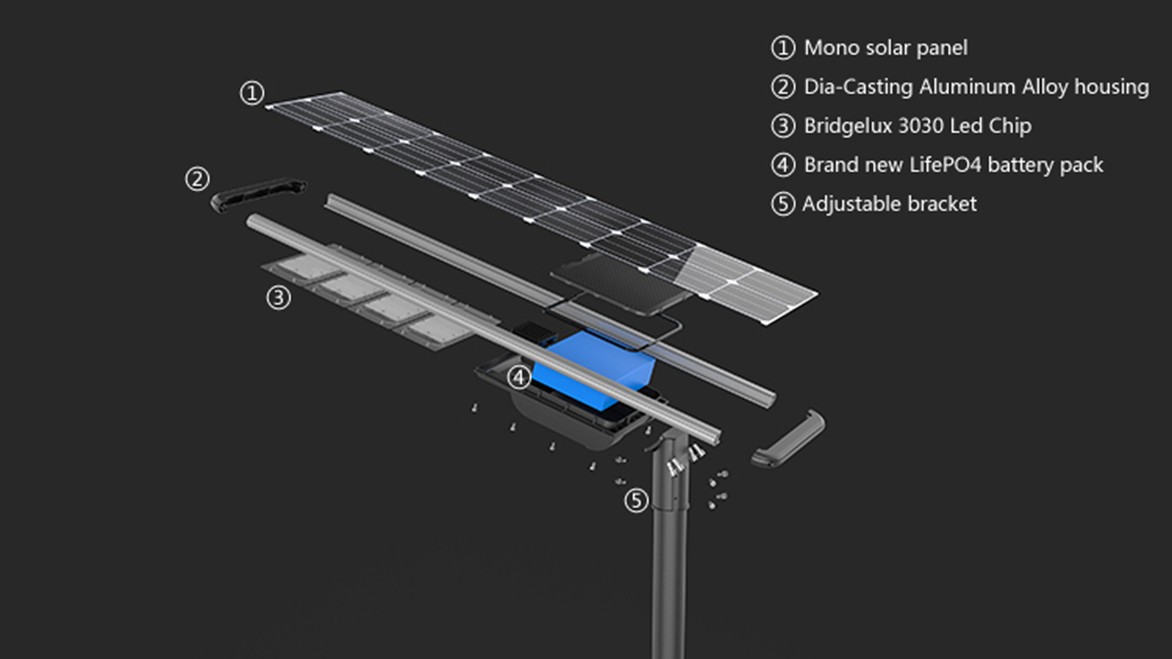 ① Mono solar panel
② Dia-Casting Aluminum Alloy housing
③ Bridgelux 3030 Led Chip
④ Brand new LifePO4 battery pack
⑤ Adjustable bracket

①

②

③

④

⑤