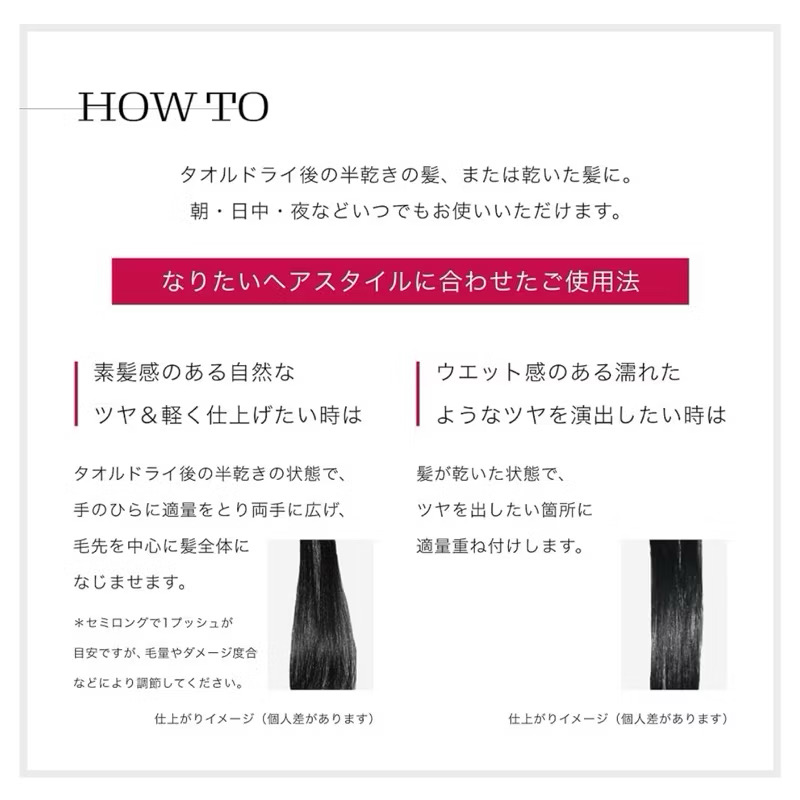 HOW TO

タオルドライ後の半乾きの髪、または乾いた髪に。
朝・日中・夜などいつでもお使いいただけます。

なりたいヘアスタイルに合わせたご使用法

素髪感のある自然な
ツヤ＆軽く仕上げたい時は

タオルドライ後の半乾きの状態で、
手のひらに適量をとり両手に広げ、
毛先を中心に髪全体に
なじませます。

＊セミロングで1プッシュが
目安ですが、毛量やダメージ度合
などにより調節してください。

仕上がりイメージ（個人差があります）

ウエット感のある濡れた
ようなツヤを演出したい時は

髪が乾いた状態で、
ツヤを出したい箇所に
適量重ね付けします。

仕上がりイメージ（個人差があります）