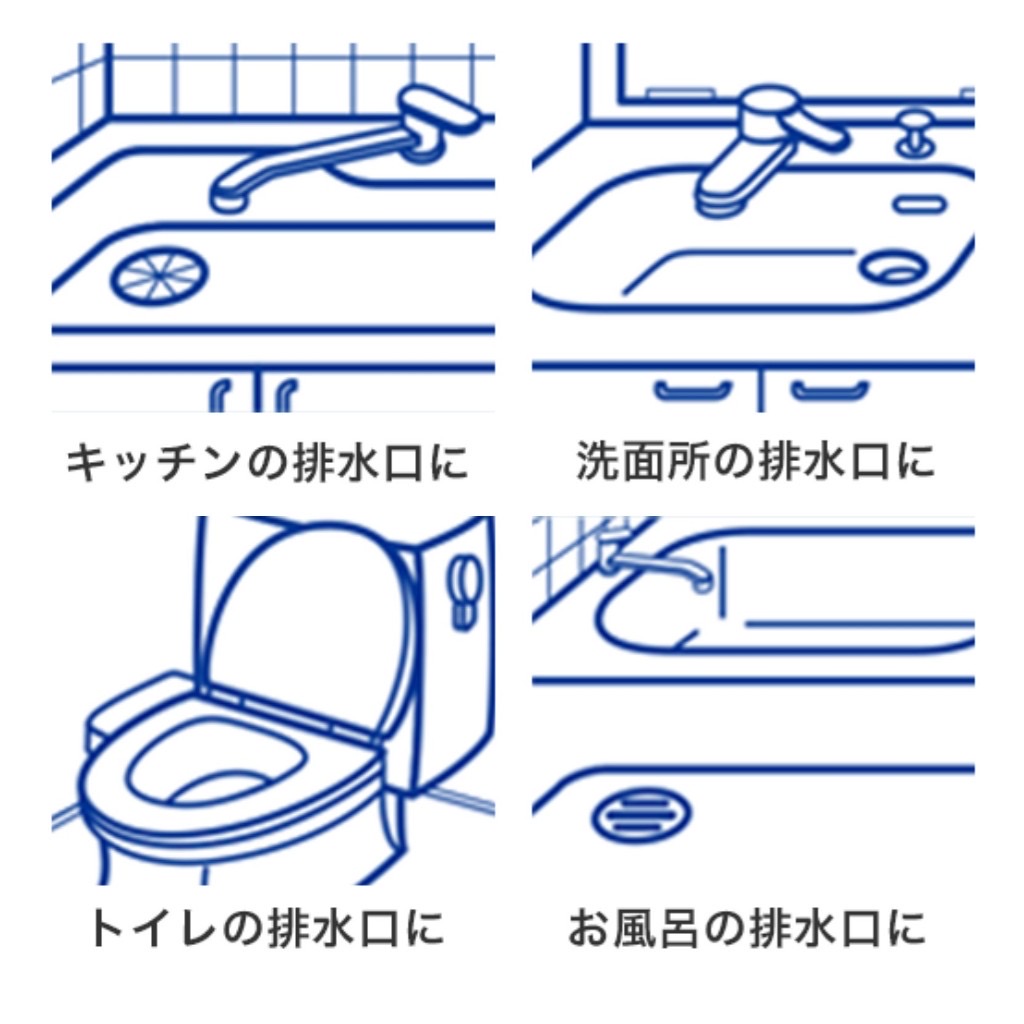 キッチンの排水口に

洗面所の排水口に

トイレの排水口に

お風呂の排水口に