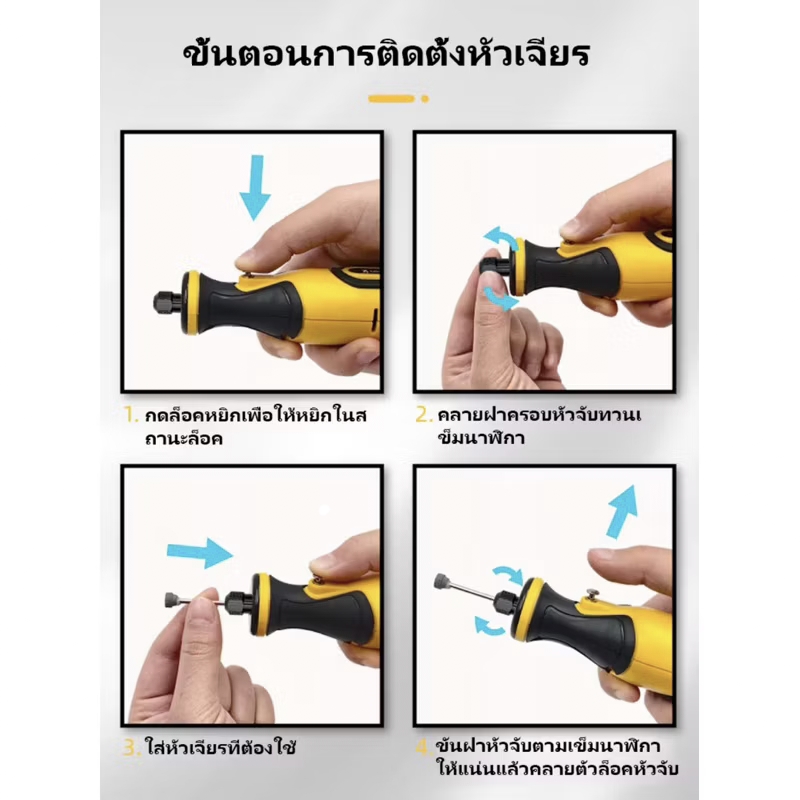 ขั้นตอนการติดตั้งหัวเจียร

1. กดล็อคหยิกเพื่อให้หยิกในสถานะล็อค

2. คลายฝาครอบหัวจับทวนเข็มนาฬิกา

3. ใส่หัวเจียรที่ต้องใช้

4. ขันฝาหัวจับตามเข็มนาฬิกาให้แน่นแล้วคลายตัวล็อคหัวจับ