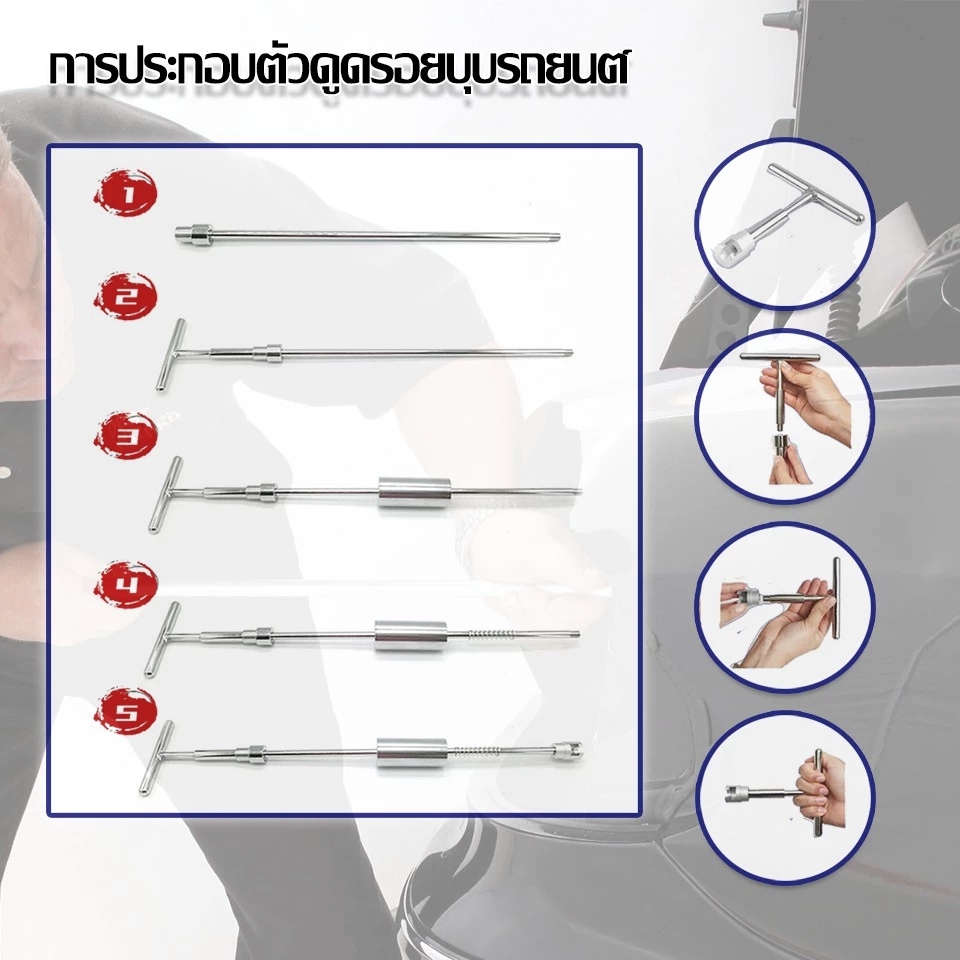 การประกอบตัวดูดรอยบุบรถยนต์

1

2

3

4

5