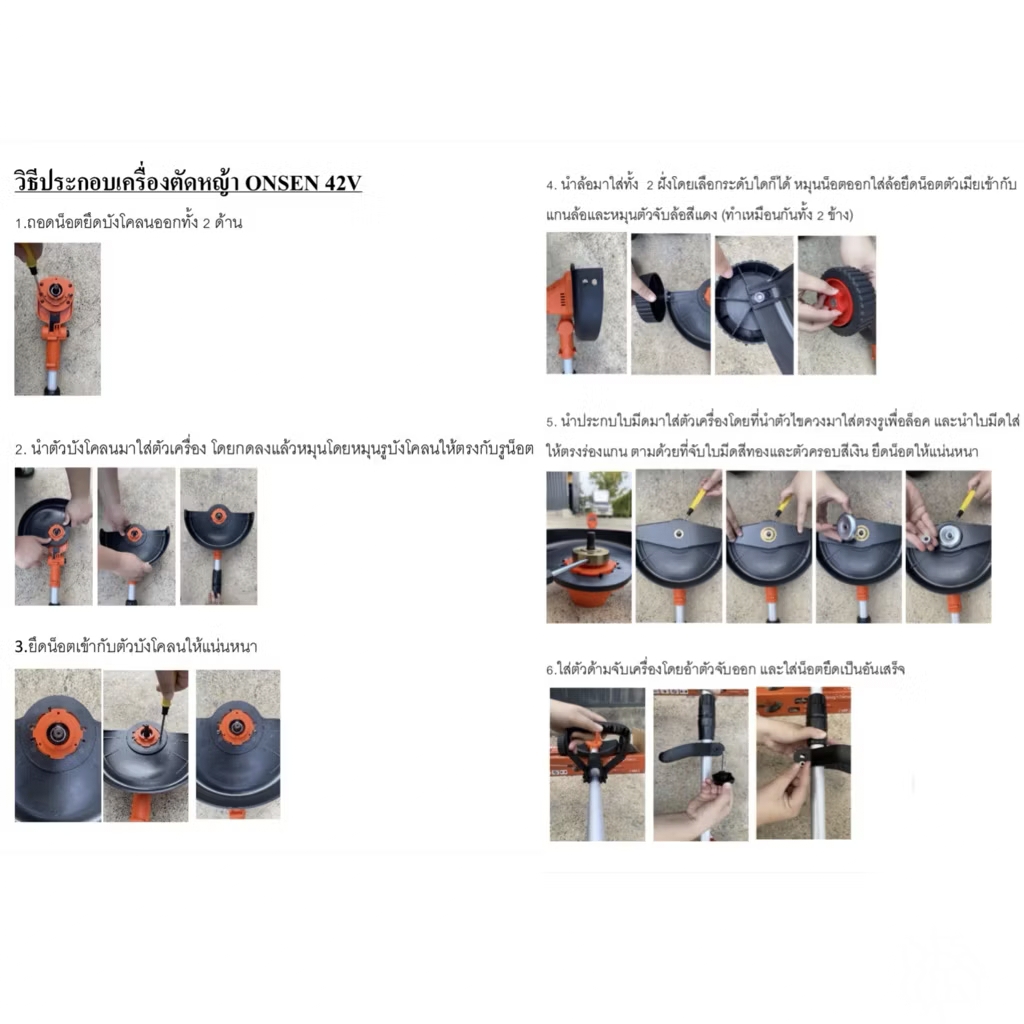 วิธีประกอบเครื่องตัดหญ้า ONSEN 42V

1.ถอดน็อตยึดบังโคลนออกทั้ง 2 ด้าน

2. นำตัวบังโคลนมาใส่ตัวเครื่อง โดยกดลงแล้วหมุนโดยหมุนรูบังโคลนให้ตรงกับรูน็อต

3.ยึดน็อตเข้ากับตัวบังโคลนให้แน่นหนา

4. นำล้อมาใส่ทั้ง 2 ฝั่งโดยเลือกระดับใดก็ได้ หมุนน็อตออกใส่ล้อยึดน็อตตัวเมียเข้ากับแกนล้อและหมุนตัวจับล้อสีแดง (ทำเหมือนกันทั้ง 2 ข้าง)

5. นำประกบใบมีดมาใส่ตัวเครื่องโดยที่นำตัวไขควงมาใส่ตรงรูเพื่อล็อค และนำใบมีดใส่ให้ตรงร่องแกน ตามด้วยที่จับใบมีดสีทองและตัวครอบสีเงิน ยึดน็อตให้แน่นหนา

6.ใส่ตัวด้ามจับเครื่องโดยอ้าตัวจับออก และใส่น็อตยึดเป็นอันเสร็จ