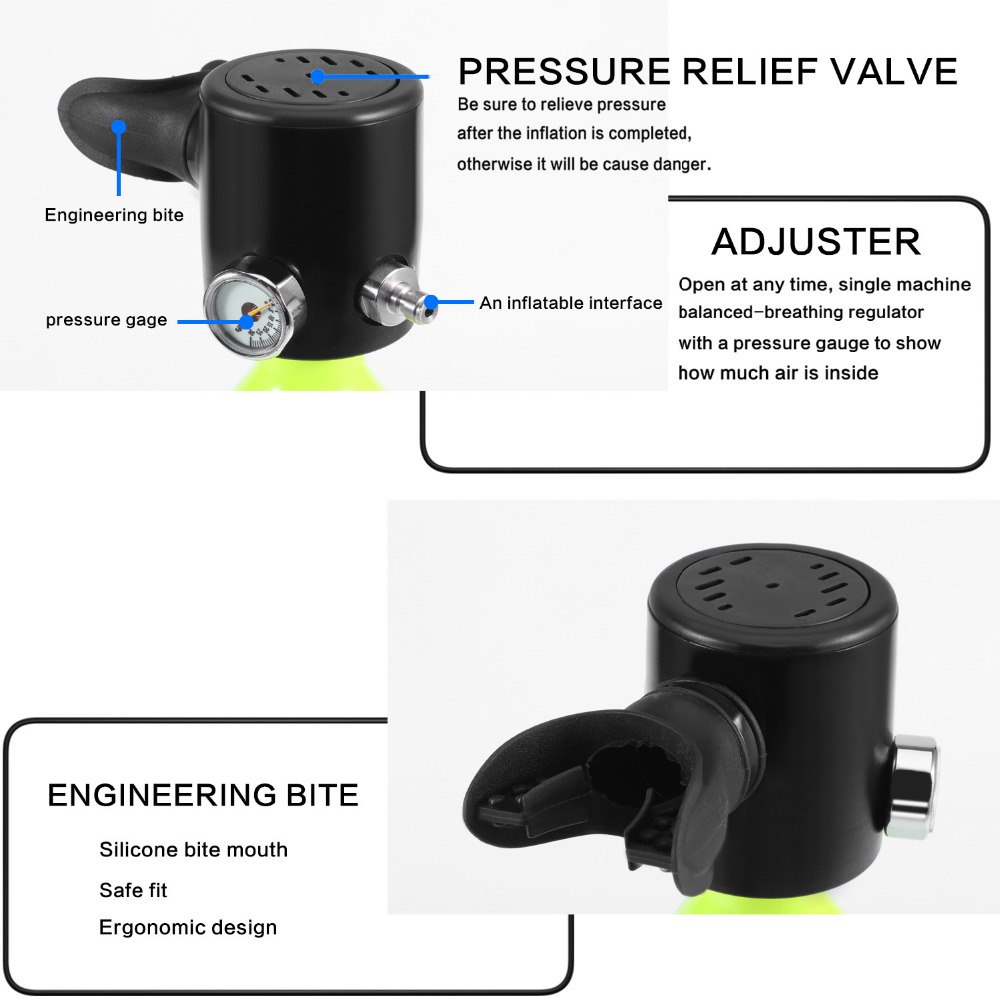 PRESSURE RELIEF VALVE
Be sure to relieve pressure after the inflation is completed, otherwise it will be cause danger.

Engineering bite

pressure gage

An inflatable interface

ADJUSTER
Open at any time, single machine balanced-breathing regulator with a pressure gauge to show how much air is inside

ENGINEERING BITE
Silicone bite mouth
Safe fit
Ergonomic design